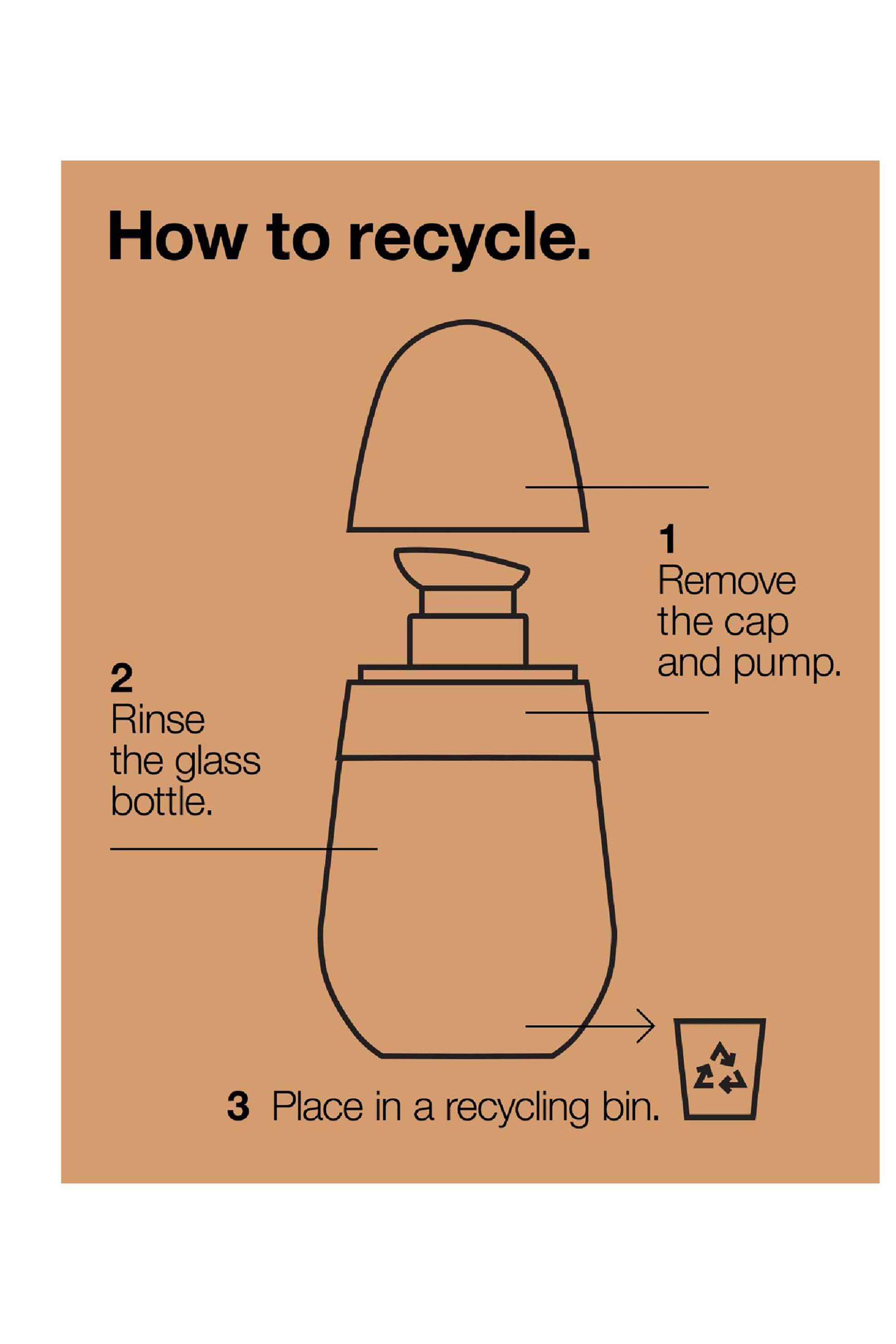 How to recycle.

1
Remove the cap and pump.

2
Rinse the glass bottle.

3 Place in a recycling bin.